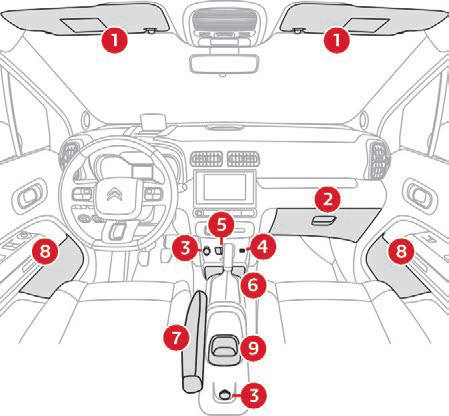 1
1
2
5
3
4
8
8
6
7
9
3