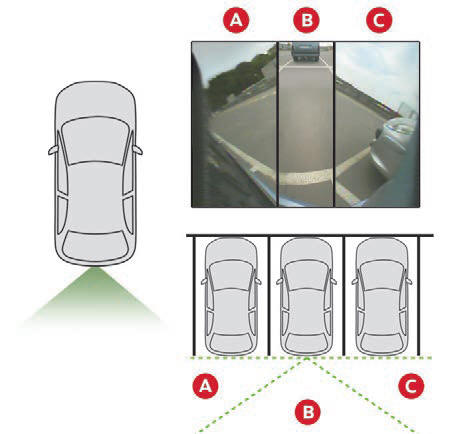 A B C

A C
B