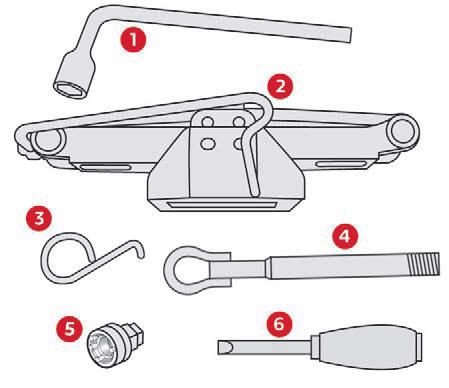 1
2
3
4
5
6